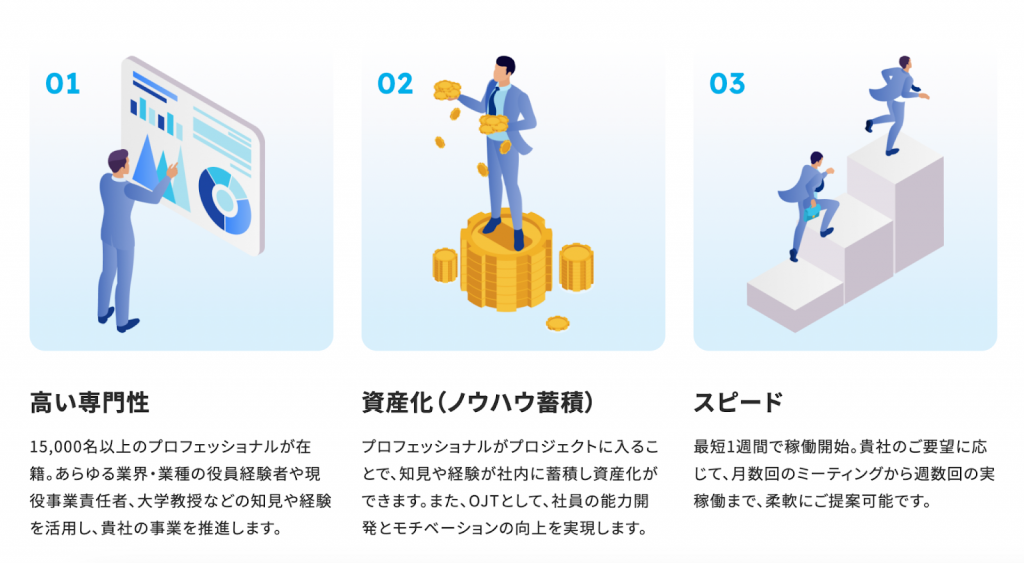 01

高い専門性

15,000名以上のプロフェッショナルが在籍。あらゆる業界・業種の役員経験者や現役事業責任者、大学教授などの知見や経験を活用し、貴社の事業を推進します。

02

資産化（ノウハウ蓄積）

プロフェッショナルがプロジェクトに入ることで、知見や経験が社内に蓄積し資産化ができます。また、OJTとして、社員の能力開発とモチベーションの向上を実現します。

03

スピード

最短1週間で稼働開始。貴社のご要望に応じて、月数回のミーティングから週数回の実稼働まで、柔軟にご提案可能です。